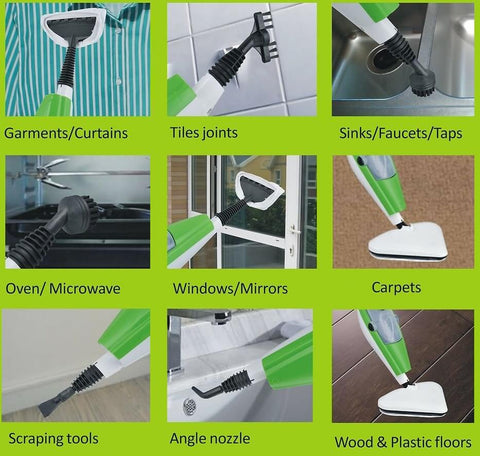 Garments/Curtains

Tiles joints

Sinks/Faucets/Taps

Oven/ Microwave

Windows/Mirrors

Carpets

Scraping tools

Angle nozzle

Wood & Plastic floors